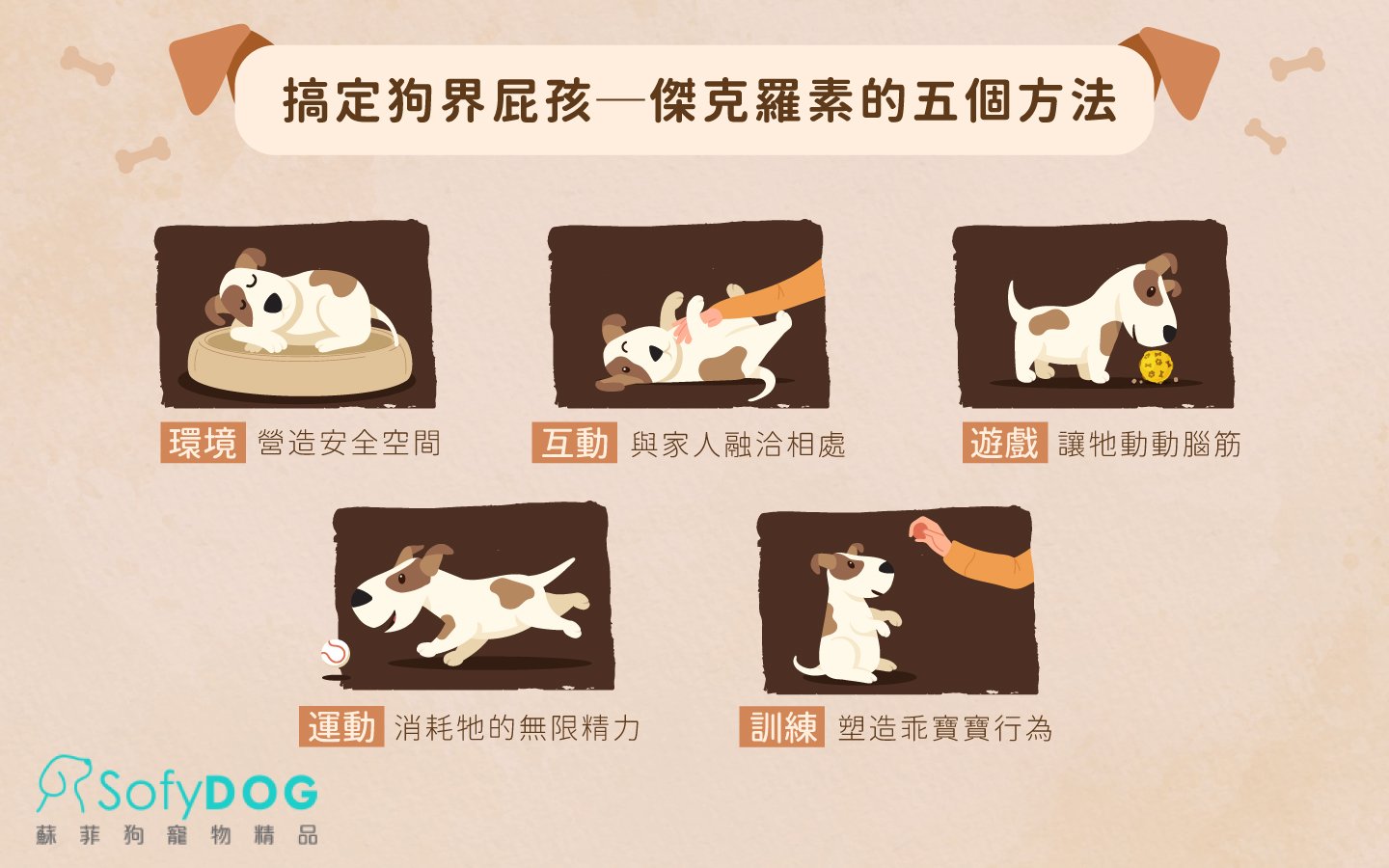 搞定狗界屁孩—傑克羅素的五個方法

環境 營造安全空間

互動 與家人融洽相處

遊戲 讓牠動動腦筋

運動 消耗牠的無限精力

訓練 塑造乖寶寶行為

SofyDOG
蘇菲狗寵物精品