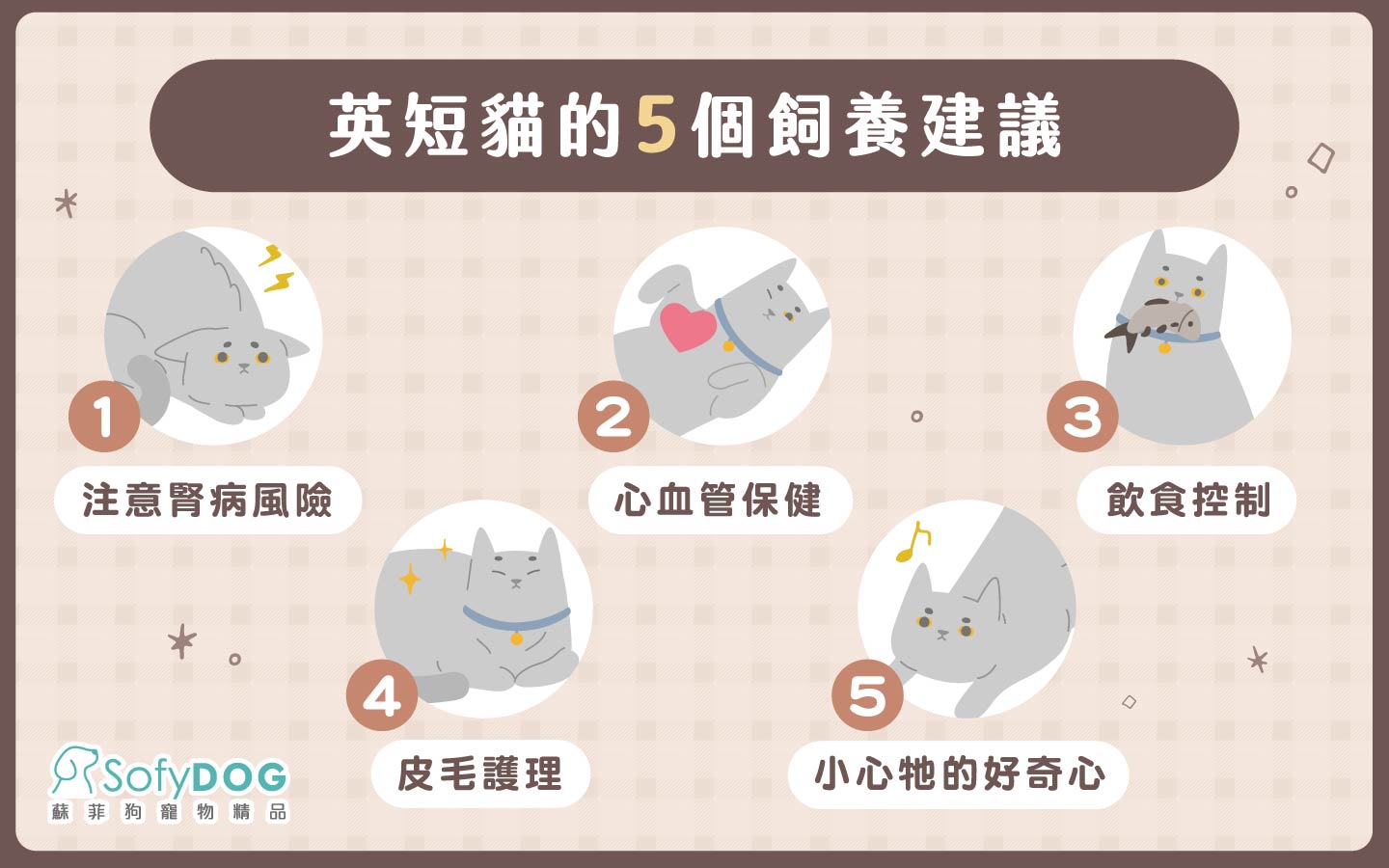 英短貓的5個飼養建議

1
注意腎病風險

2
心血管保健

3
飲食控制

4
皮毛護理

5
小心牠的好奇心

SofyDOG
蘇菲狗寵物精品