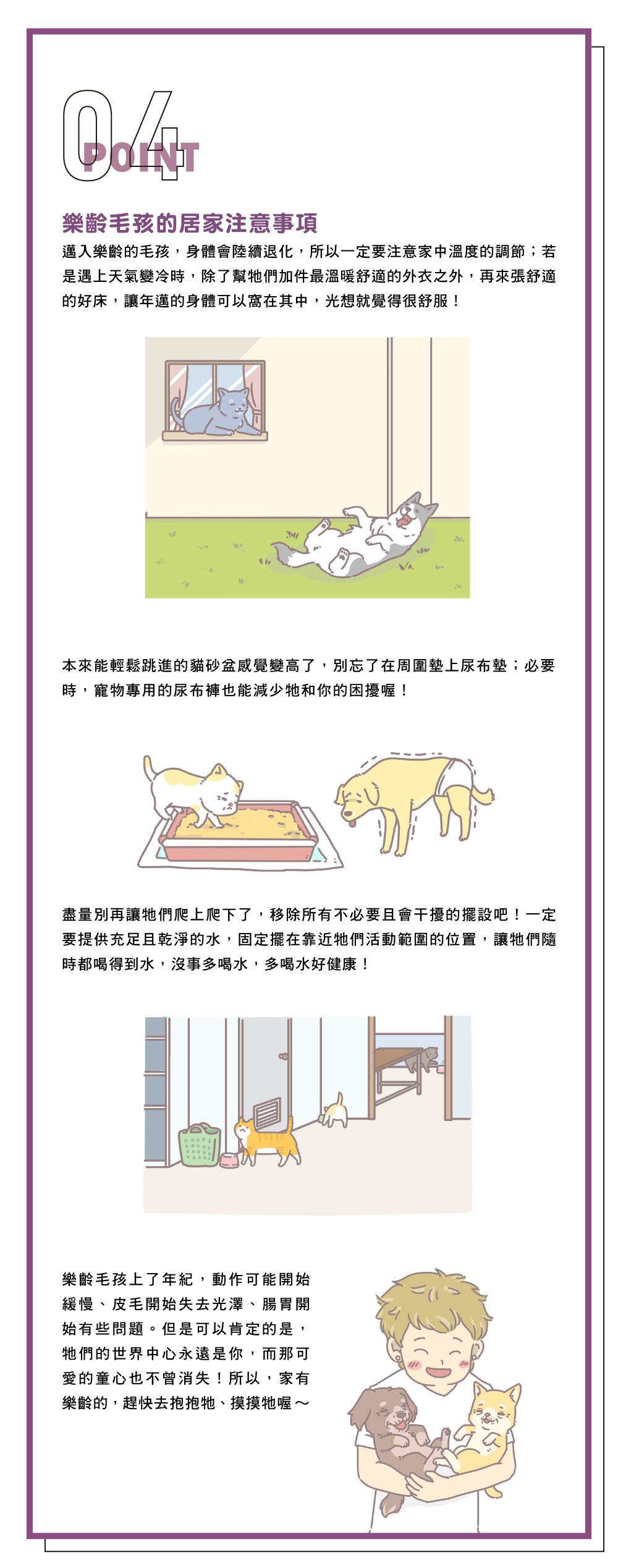 04
POINT

樂齡毛孩的居家注意事項

邁入樂齡的毛孩，身體會陸續退化，所以一定要注意家中溫度的調節；若是遇上天氣變冷時，除了幫牠們加件最溫暖舒適的外衣之外，再來張舒適的好床，讓年邁的身體可以窩在其中，光想就覺得很舒服！

本來能輕鬆跳進的貓砂盆感覺變高了，別忘了在周圍墊上尿布墊；必要時，寵物專用的尿布褲也能減少牠和你的困擾喔！

盡量別再讓牠們爬上爬下了，移除所有不必要且會干擾的擺設吧！一定要提供充足且乾淨的水，固定擺在靠近牠們活動範圍的位置，讓牠們隨時都喝得到水，沒事多喝水，多喝水好健康！

樂齡毛孩上了年紀，動作可能開始緩慢、皮毛開始失去光澤、腸胃開始有些問題。但是可以肯定的是，牠們的世界中心永遠是你，而那可愛的童心也不曾消失！所以，家有樂齡的，趕快去抱抱牠、摸摸牠喔～