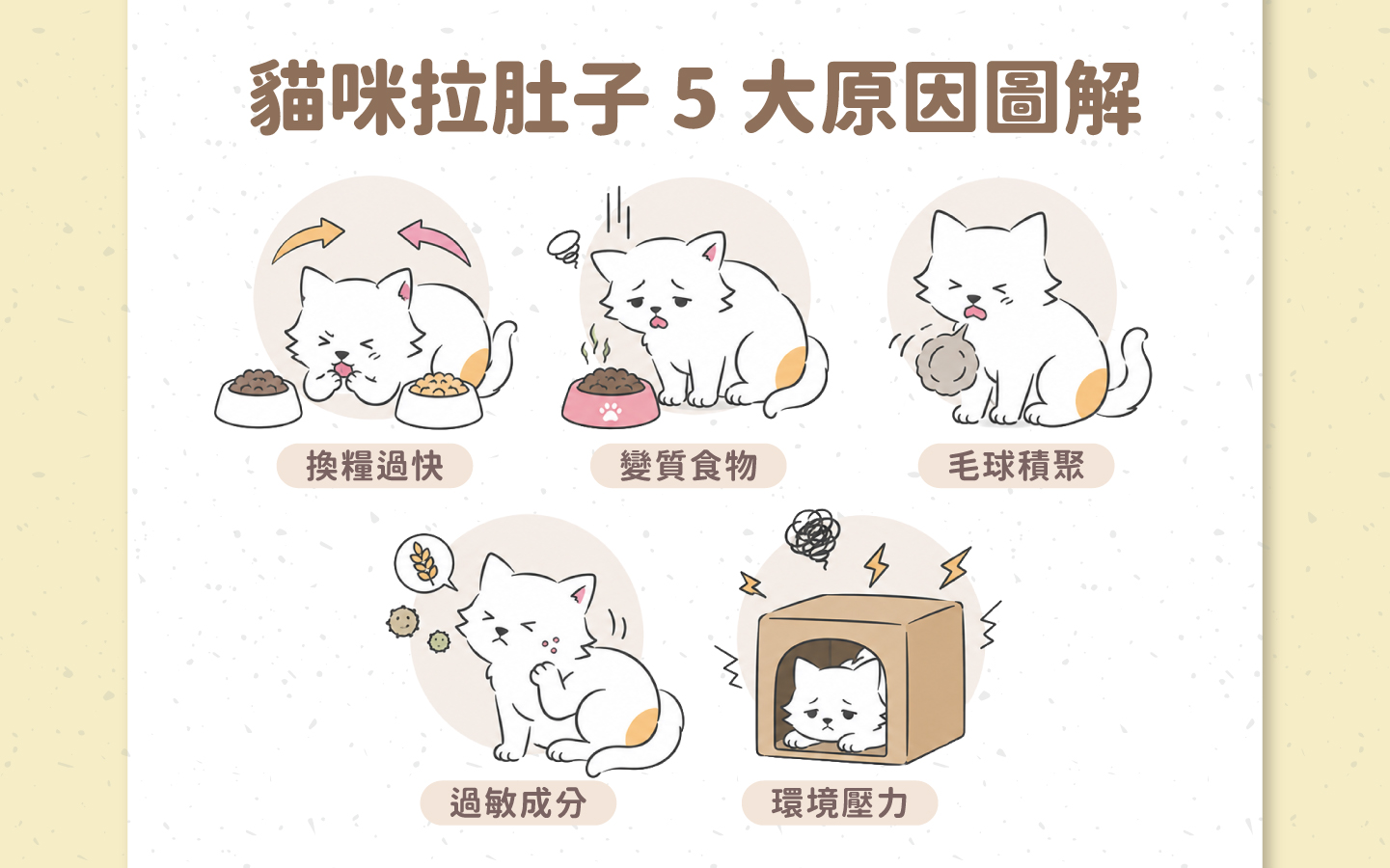 貓咪拉肚子 5 大原因圖解

換糧過快

變質食物

毛球積聚

過敏成分

環境壓力